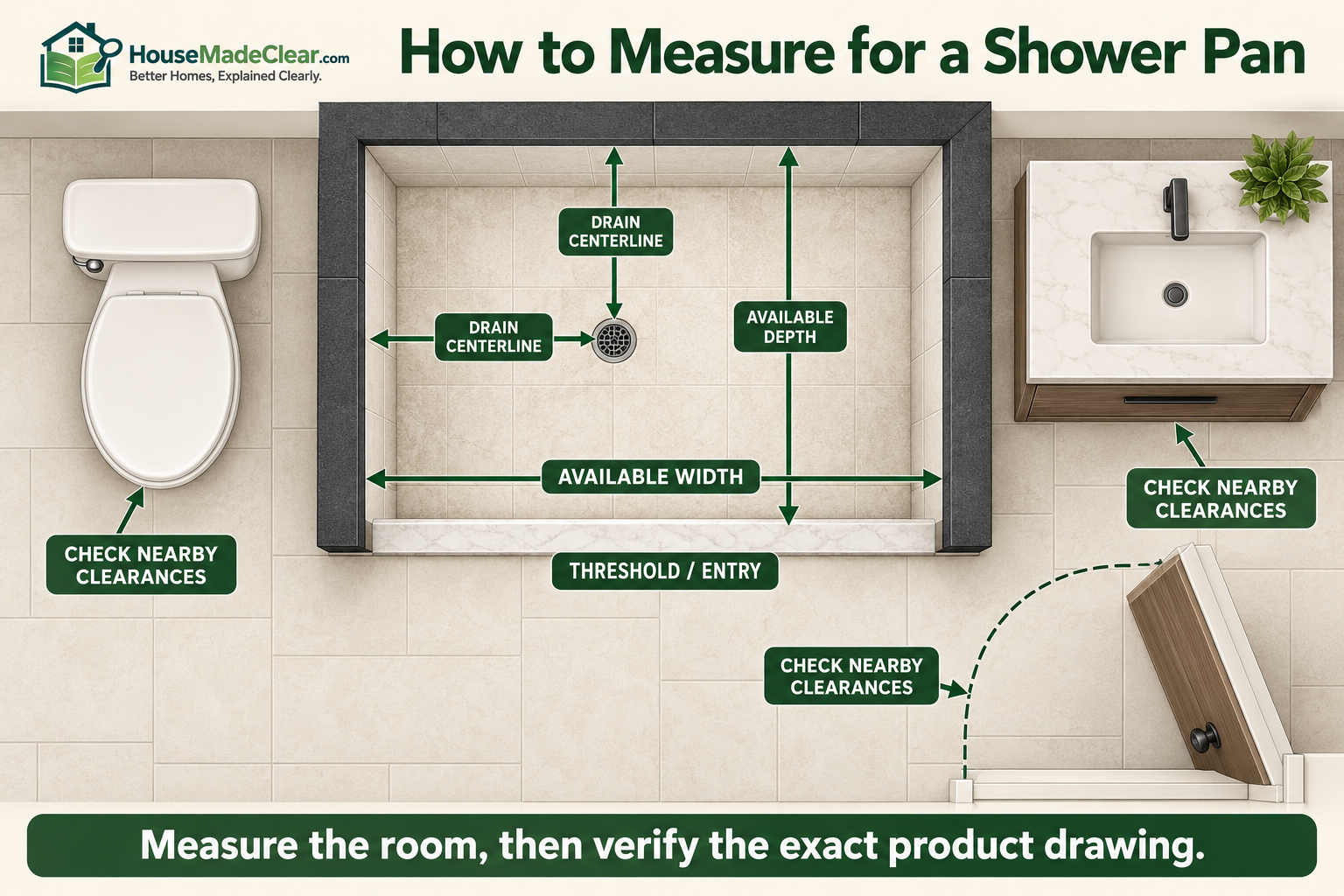 HouseMadeClear.com
Better Homes, Explained Clearly.

How to Measure for a Shower Pan

DRAIN CENTERLINE

DRAIN CENTERLINE

AVAILABLE DEPTH

AVAILABLE WIDTH

THRESHOLD / ENTRY

CHECK NEARBY CLEARANCES

CHECK NEARBY CLEARANCES

CHECK NEARBY CLEARANCES

Measure the room, then verify the exact product drawing.